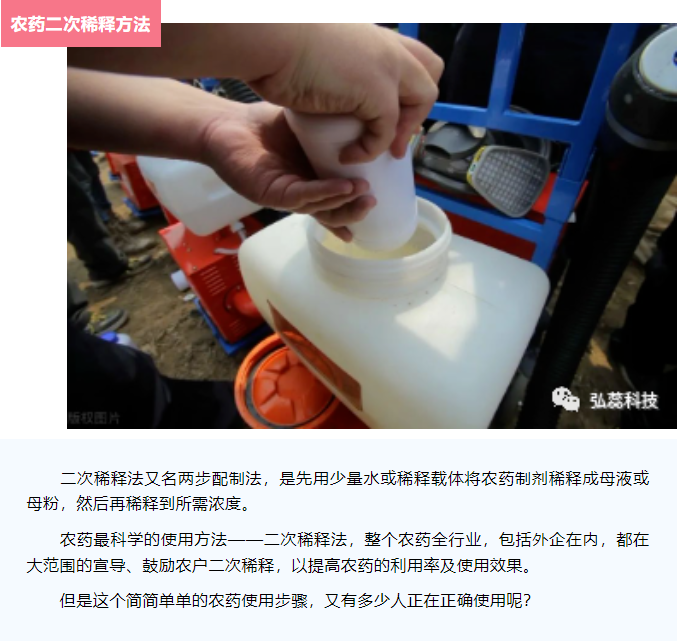 农药二次稀释方法

版权图片

弘蕊科技

二次稀释法又名两步配制法，是先用少量水或稀释载体将农药制剂稀释成母液或母粉，然后再稀释到所需浓度。

农药最科学的使用方法——二次稀释法，整个农药全行业，包括外企在内，都在大范围的宣导、鼓励农户二次稀释，以提高农药的利用率及使用效果。

但是这个简简单单的农药使用步骤，又有多少人正在正确使用呢？